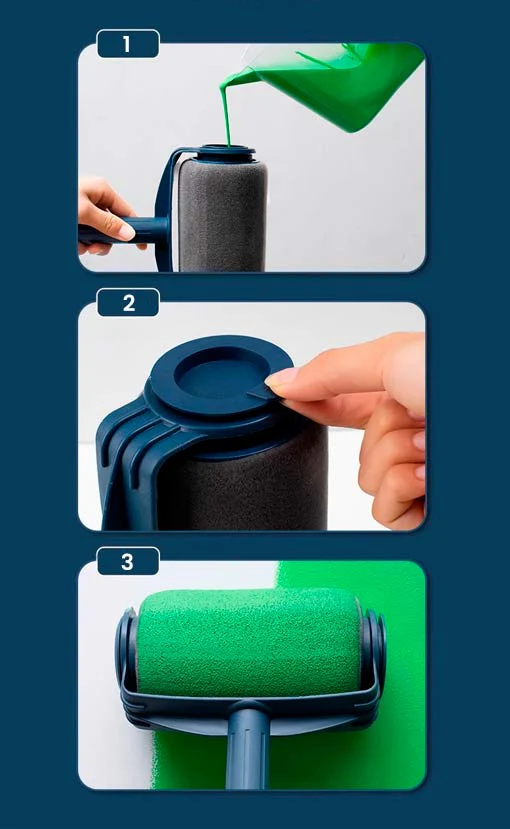 1

2

3